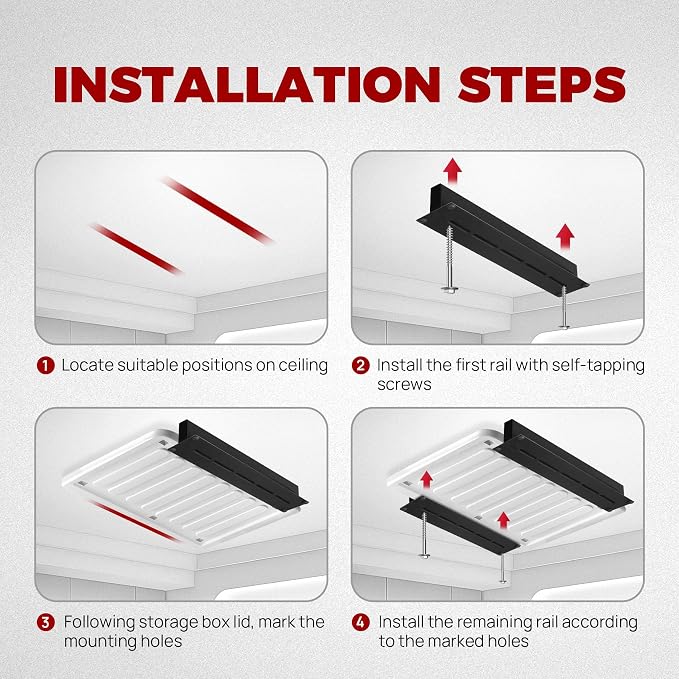 INSTALLATION STEPS

1 Locate suitable positions on ceiling

2 Install the first rail with self-tapping screws

3 Following storage box lid, mark the mounting holes

4 Install the remaining rail according to the marked holes