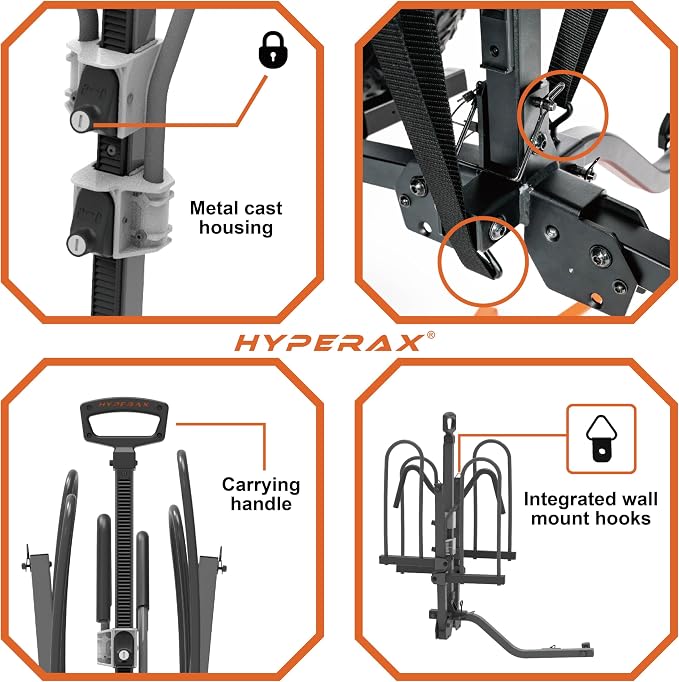 Metal cast housing

HYPERAX®

HYPERAX

Carrying handle

Integrated wall mount hooks