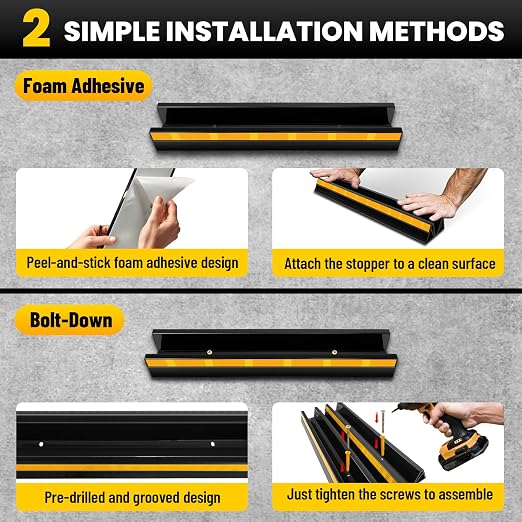 2 SIMPLE INSTALLATION METHODS

Foam Adhesive

Peel-and-stick foam adhesive design

Attach the stopper to a clean surface

Bolt-Down

Pre-drilled and grooved design

Just tighten the screws to assemble