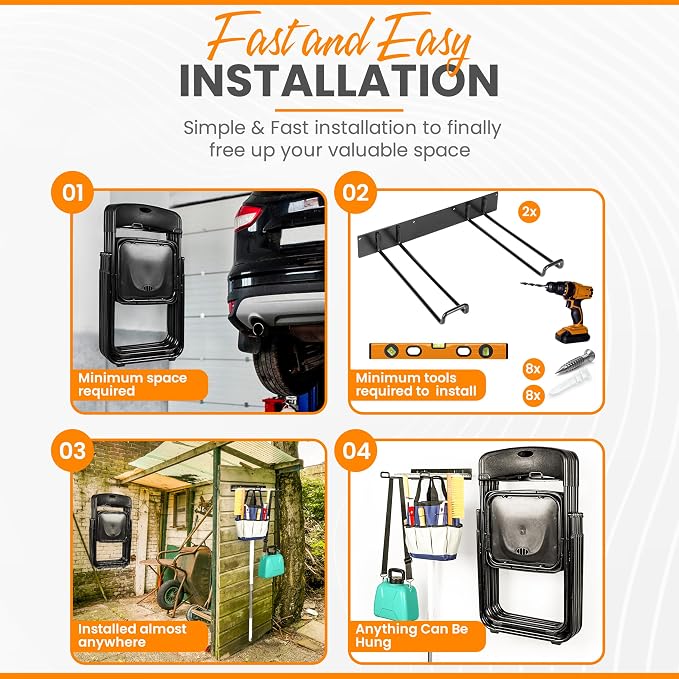 Fast and Easy
INSTALLATION

Simple & Fast installation to finally free up your valuable space

01

Minimum space required

02

2x

8x

8x

Minimum tools required to install

03

Installed almost anywhere

04

Anything Can Be Hung