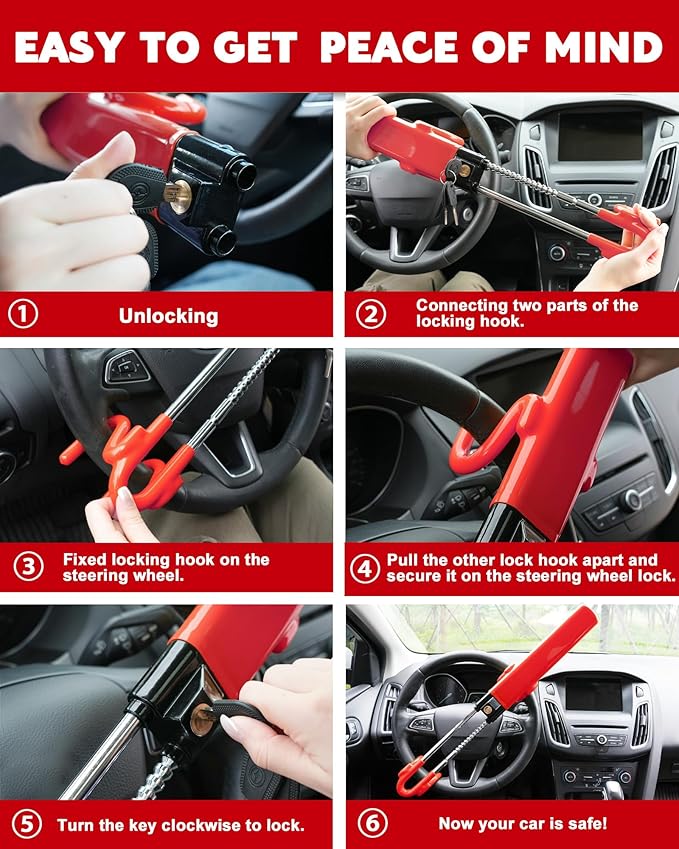 EASY TO GET PEACE OF MIND

① Unlocking

② Connecting two parts of the locking hook.

③ Fixed locking hook on the steering wheel.

④ Pull the other lock hook apart and secure it on the steering wheel lock.

⑤ Turn the key clockwise to lock.

⑥ Now your car is safe!